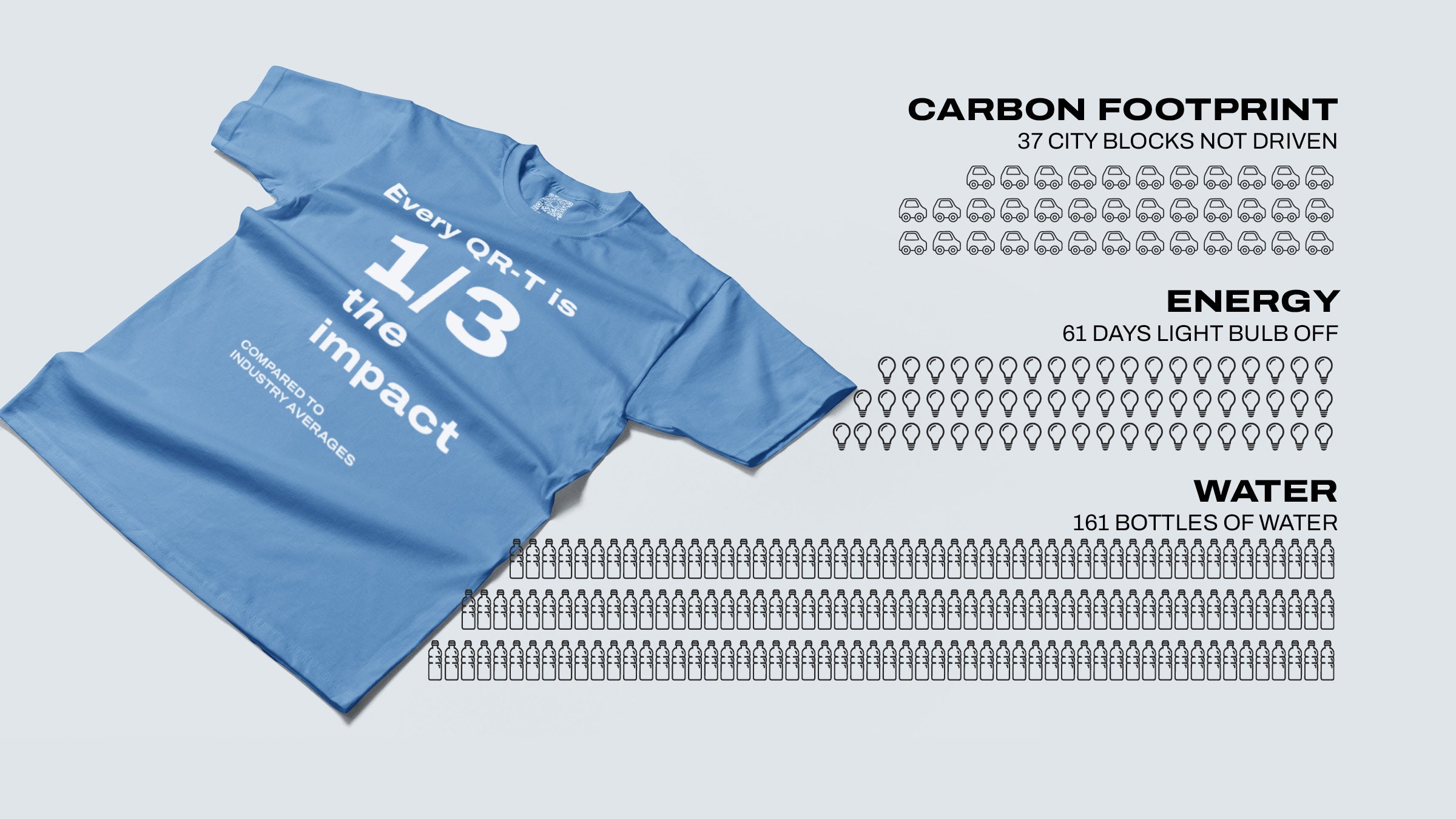 Every QR-T is 1/3 the impact

COMPARED TO INDUSTRY AVERAGES

CARBON FOOTPRINT
37 CITY BLOCKS NOT DRIVEN

ENERGY
61 DAYS LIGHT BULB OFF

WATER
161 BOTTLES OF WATER